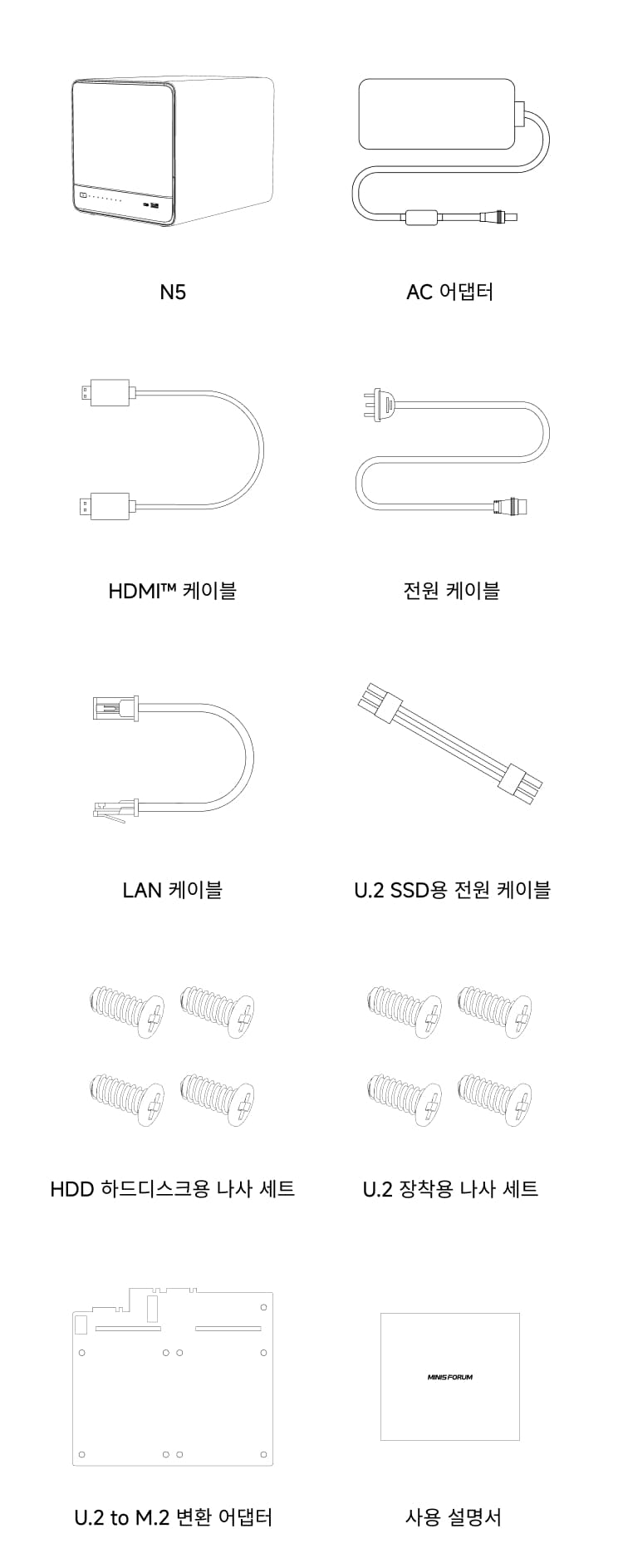 N5

AC 어댑터

HDMI™ 케이블

전원 케이블

LAN 케이블

U.2 SSD용 전원 케이블

HDD 하드디스크용 나사 세트

U.2 장착용 나사 세트

U.2 to M.2 변환 어댑터

MINISFORUM

사용 설명서