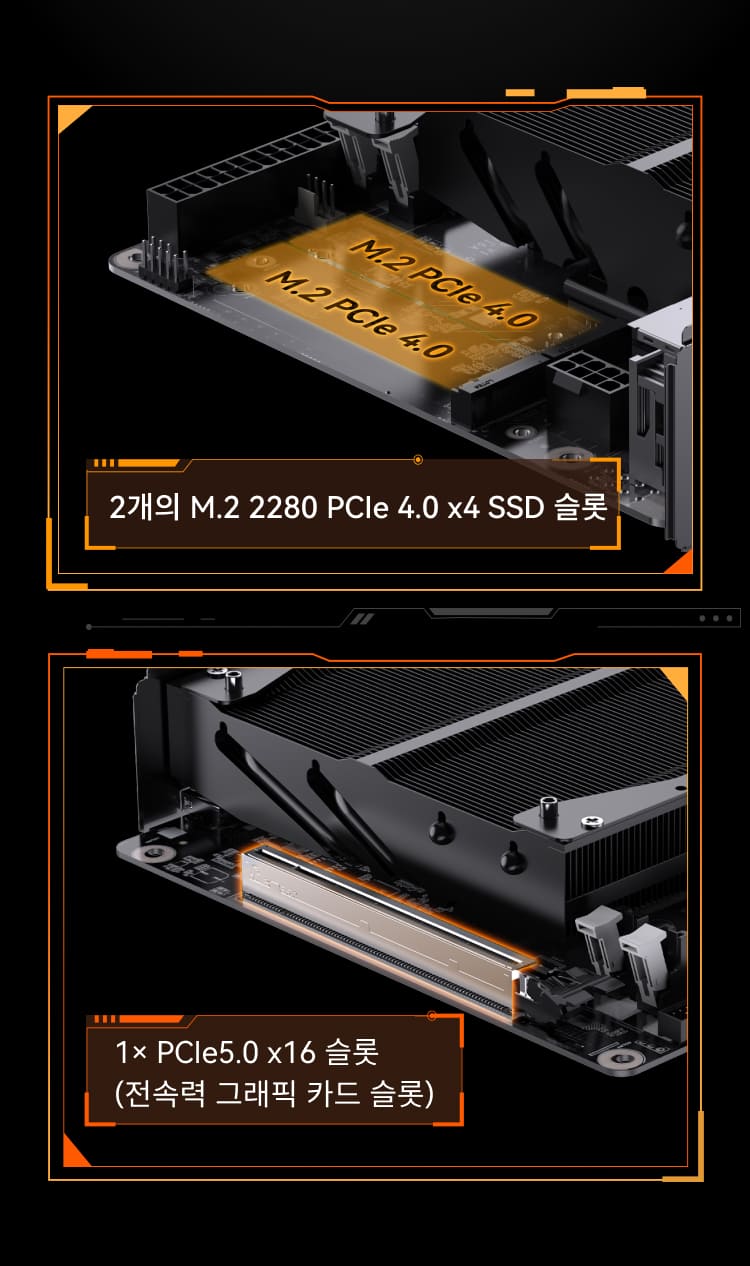 M.2 PCIe 4.0

M.2 PCIe 4.0

2개의 M.2 2280 PCIe 4.0 x4 SSD 슬롯

1× PCIe5.0 x16 슬롯
(전속력 그래픽 카드 슬롯)