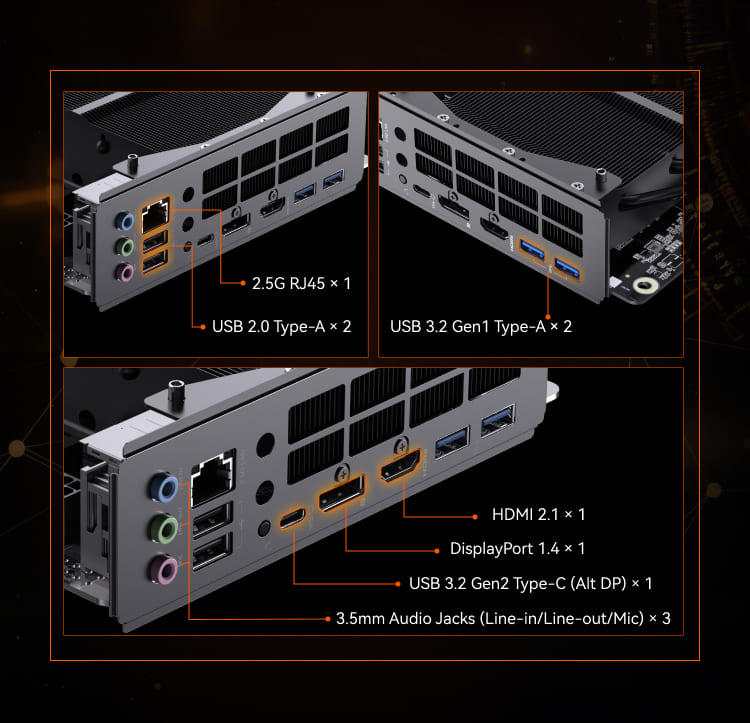 2.5G RJ45 × 1

USB 2.0 Type-A × 2

USB 3.2 Gen1 Type-A × 2

HDMI 2.1 × 1

DisplayPort 1.4 × 1

USB 3.2 Gen2 Type-C (Alt DP) × 1

3.5mm Audio Jacks (Line-in/Line-out/Mic) × 3