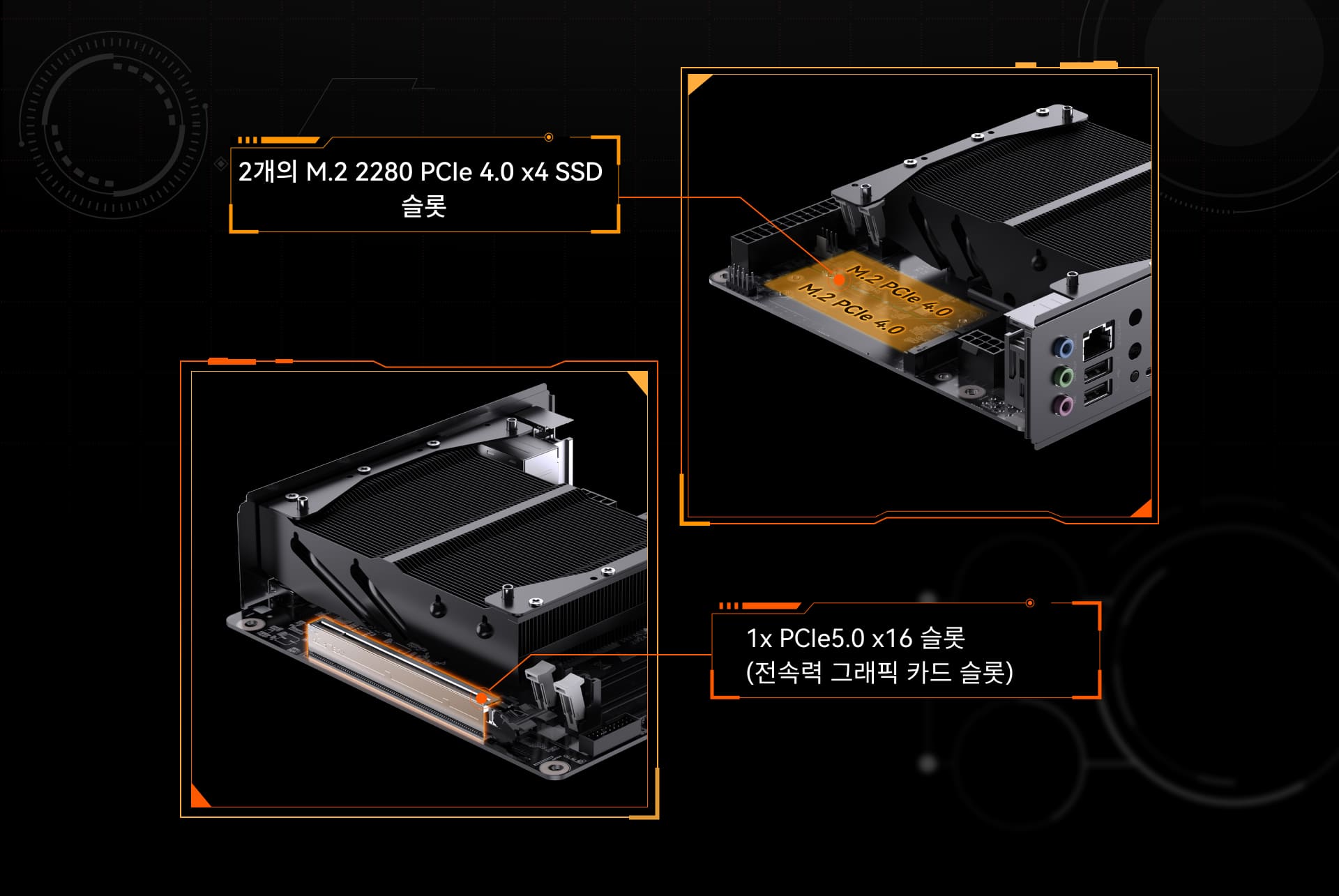 2개의 M.2 2280 PCIe 4.0 x4 SSD 슬롯

M.2 PCIe 4.0
M.2 PCIe 4.0

1x PCIe5.0 x16 슬롯
(전속력 그래픽 카드 슬롯)